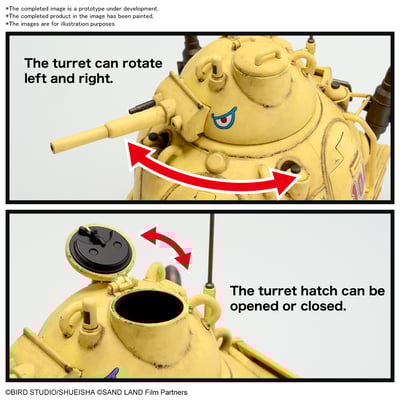 *The completed image is a prototype under development.
*The completed product in the image has been painted.
*The images are for illustration purposes.

The turret can rotate left and right.

The turret hatch can be opened or closed.

©BIRD STUDIO/SHUEISHA ©SAND LAND Film Partners